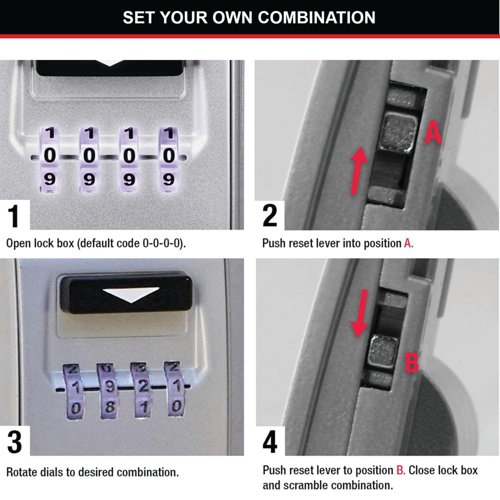 SET YOUR OWN COMBINATION

1
1
1
1
0
0
0
0
9
9
9
9

1

Open lock box (default code 0-0-0-0).

A

2

Push reset lever into position A.

2
0
3
2
1
9
2
1
0
8
1
0

3

Rotate dials to desired combination.

B

4

Push reset lever to position B. Close lock box and scramble combination.