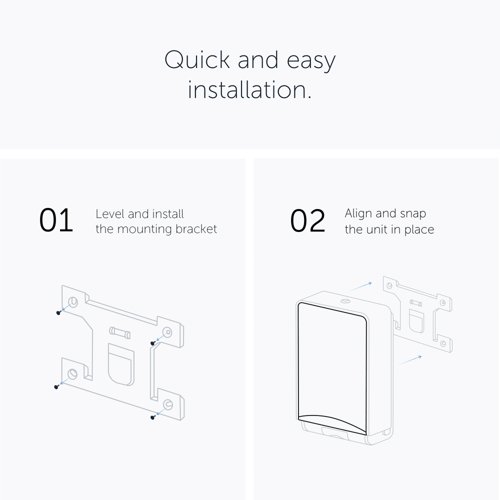 Quick and easy installation.

01 Level and install the mounting bracket

02 Align and snap the unit in place