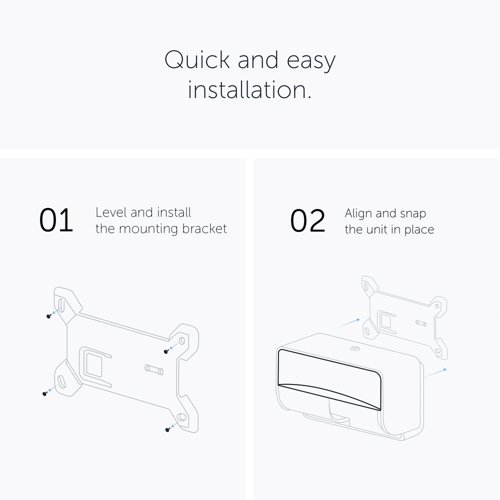 Quick and easy installation.

01
Level and install the mounting bracket

02
Align and snap the unit in place