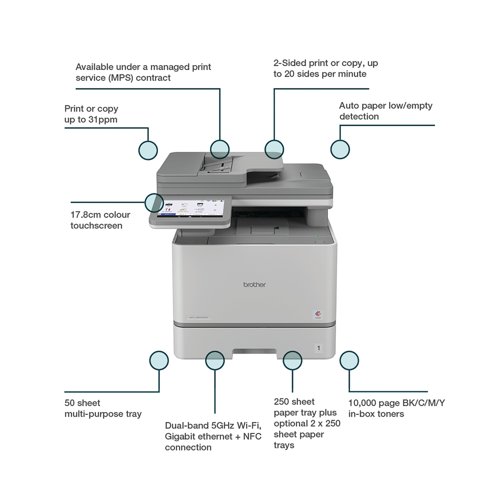 Available under a managed print service (MPS) contract

2-Sided print or copy, up to 20 sides per minute

Print or copy up to 31ppm

Auto paper low/empty detection

17.8cm colour touchscreen

brother

1

50 sheet multi-purpose tray

Dual-band 5GHz Wi-Fi, Gigabit ethernet + NFC connection

250 sheet paper tray plus optional 2 x 250 sheet paper trays

10,000 page BK/C/M/Y in-box toners