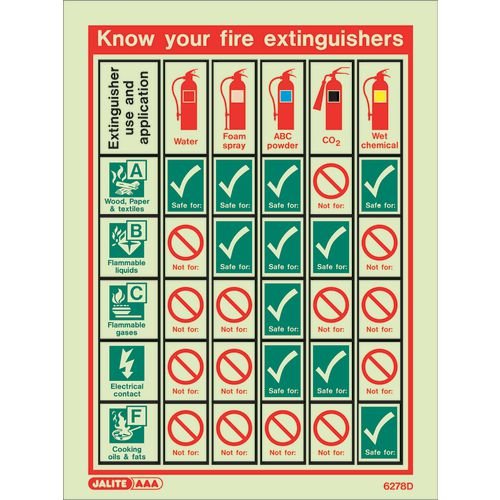 Know your fire extinguishers

| Extinguisher use and application | Water | Foam spray | ABC powder | $CO_2$ | Wet chemical |
|---|---|---|---|---|---|
| A Wood, Paper & textiles | Safe for: | Safe for: | Safe for: | Not for: | Safe for: |
| B Flammable liquids | Not for: | Safe for: | Safe for: | Safe for: | Not for: |
| C Flammable gases | Not for: | Not for: | Safe for: | Not for: | Not for: |
| Electrical contact | Not for: | Not for: | Safe for: | Safe for: | Not for: |
| F Cooking oils & fats | Not for: | Not for: | Not for: | Not for: | Safe for: |

JALITE AAA

6278D