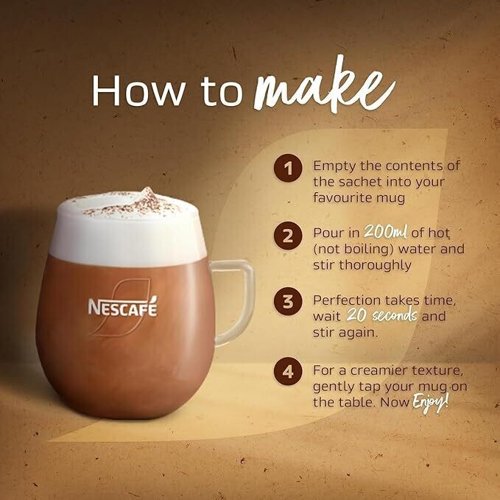 How to make

NESCAFÉ

1 Empty the contents of the sachet into your favourite mug

2 Pour in 200ml of hot (not boiling) water and stir thoroughly

3 Perfection takes time, wait 20 seconds and stir again.

4 For a creamier texture, gently tap your mug on the table. Now Enjoy!