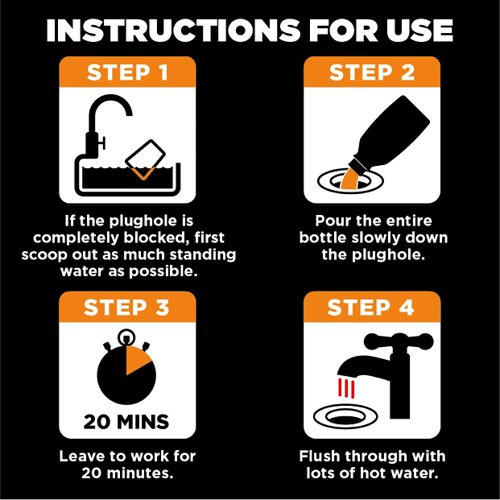 INSTRUCTIONS FOR USE

STEP 1

If the plughole is completely blocked, first scoop out as much standing water as possible.

STEP 2

Pour the entire bottle slowly down the plughole.

STEP 3

20 MINS

Leave to work for 20 minutes.

STEP 4

Flush through with lots of hot water.