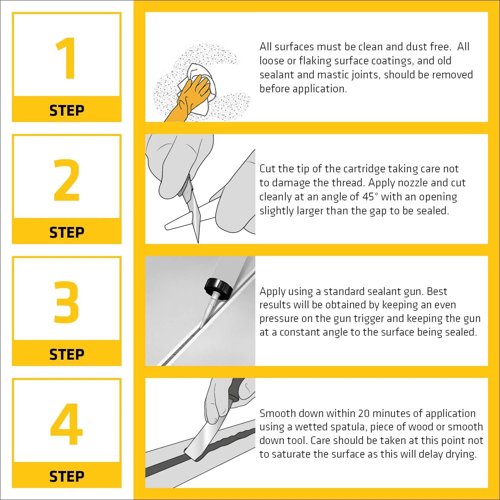 1
STEP

All surfaces must be clean and dust free. All loose or flaking surface coatings, and old sealant and mastic joints, should be removed before application.

2
STEP

Cut the tip of the cartridge taking care not to damage the thread. Apply nozzle and cut cleanly at an angle of 45° with an opening slightly larger than the gap to be sealed.

3
STEP

Apply using a standard sealant gun. Best results will be obtained by keeping an even pressure on the gun trigger and keeping the gun at a constant angle to the surface being sealed.

4
STEP

Smooth down within 20 minutes of application using a wetted spatula, piece of wood or smooth down tool. Care should be taken at this point not to saturate the surface as this will delay drying.