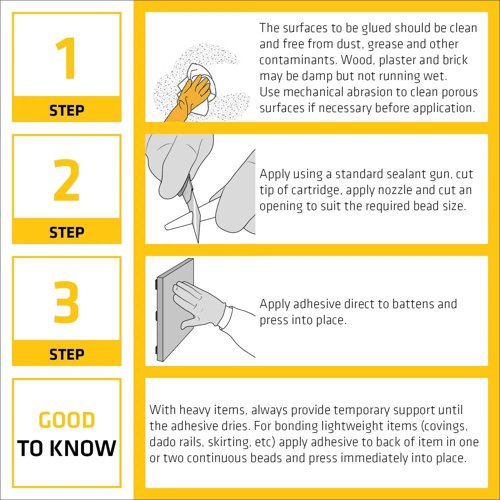 1

STEP

The surfaces to be glued should be clean and free from dust, grease and other contaminants. Wood, plaster and brick may be damp but not running wet. Use mechanical abrasion to clean porous surfaces if necessary before application.

2

STEP

Apply using a standard sealant gun, cut tip of cartridge, apply nozzle and cut an opening to suit the required bead size.

3

STEP

Apply adhesive direct to battens and press into place.

GOOD TO KNOW

With heavy items, always provide temporary support until the adhesive dries. For bonding lightweight items (covings, dado rails, skirting, etc) apply adhesive to back of item in one or two continuous beads and press immediately into place.