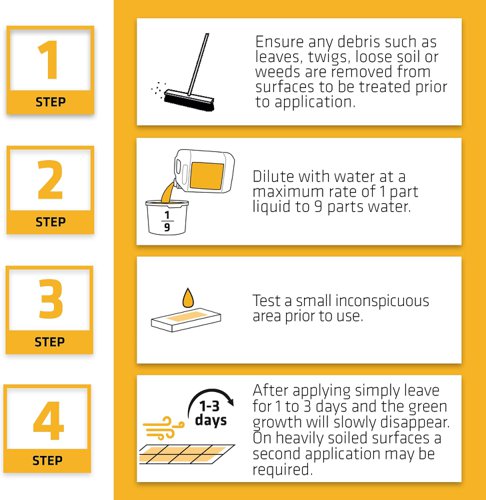 1
STEP

Ensure any debris such as leaves, twigs, loose soil or weeds are removed from surfaces to be treated prior to application.

2
STEP

$\frac{1}{9}$

Dilute with water at a maximum rate of 1 part liquid to 9 parts water.

3
STEP

Test a small inconspicuous area prior to use.

4
STEP

1-3 days

After applying simply leave for 1 to 3 days and the green growth will slowly disappear. On heavily soiled surfaces a second application may be required.