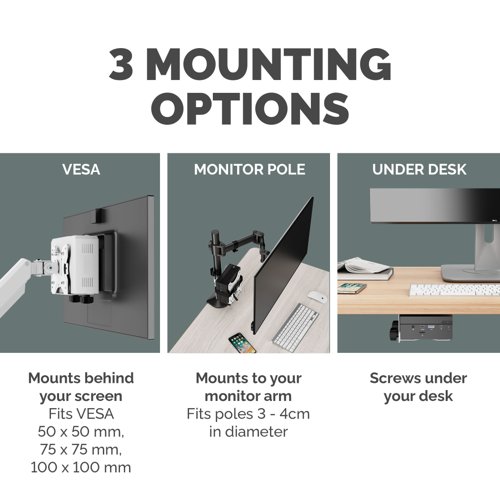 3 MOUNTING OPTIONS

VESA

Mounts behind your screen
Fits VESA 50 x 50 mm, 75 x 75 mm, 100 x 100 mm

MONITOR POLE

Mounts to your monitor arm
Fits poles 3 - 4cm in diameter

UNDER DESK

Screws under your desk