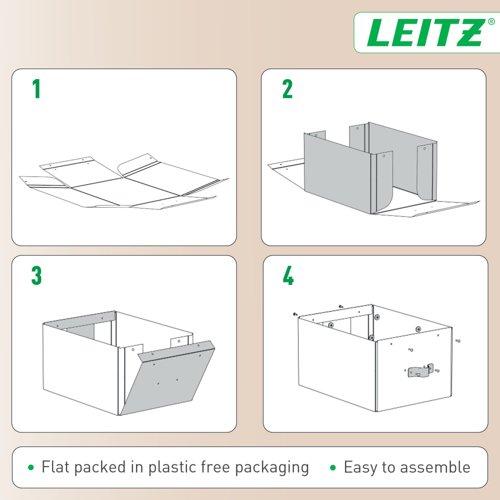 LEITZ®

1

2

3

4

• Flat packed in plastic free packaging • Easy to assemble